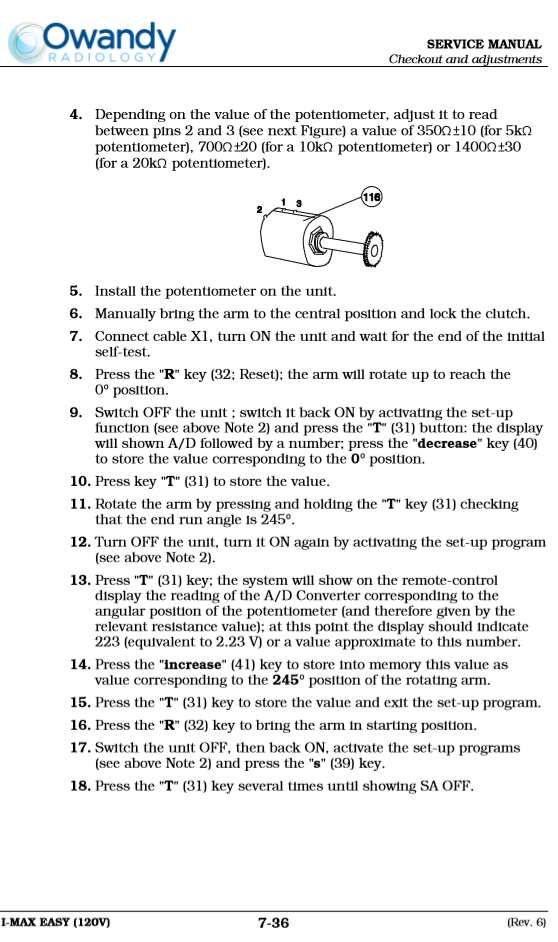 Owandy
RADIOLOGY

SERVICE MANUAL
Checkout and adjustments

4. Depending on the value of the potentiometer, adjust it to read between pins 2 and 3 (see next Figure) a value of 350Ω±10 (for 5kΩ potentiometer), 700Ω±20 (for a 10kΩ potentiometer) or 1400Ω±30 (for a 20kΩ potentiometer).

2 1 3 116

5. Install the potentiometer on the unit.
6. Manually bring the arm to the central position and lock the clutch.
7. Connect cable X1, turn ON the unit and wait for the end of the initial self-test.
8. Press the "R" key (32; Reset); the arm will rotate up to reach the 0° position.
9. Switch OFF the unit ; switch it back ON by activating the set-up function (see above Note 2) and press the "T" (31) button: the display will shown A/D followed by a number; press the "decrease" key (40) to store the value corresponding to the 0° position.
10. Press key "T" (31) to store the value.
11. Rotate the arm by pressing and holding the "T" key (31) checking that the end run angle is 245°.
12. Turn OFF the unit, turn it ON again by activating the set-up program (see above Note 2).
13. Press "T" (31) key; the system will show on the remote-control display the reading of the A/D Converter corresponding to the angular position of the potentiometer (and therefore given by the relevant resistance value); at this point the display should indicate 223 (equivalent to 2.23 V) or a value approximate to this number.
14. Press the "increase" (41) key to store into memory this value as value corresponding to the 245° position of the rotating arm.
15. Press the "T" (31) key to store the value and exit the set-up program.
16. Press the "R" (32) key to bring the arm in starting position.
17. Switch the unit OFF, then back ON, activate the set-up programs (see above Note 2) and press the "s" (39) key.
18. Press the "T" (31) key several times until showing SA OFF.

I-MAX EASY (120V) 7-36 (Rev. 6)