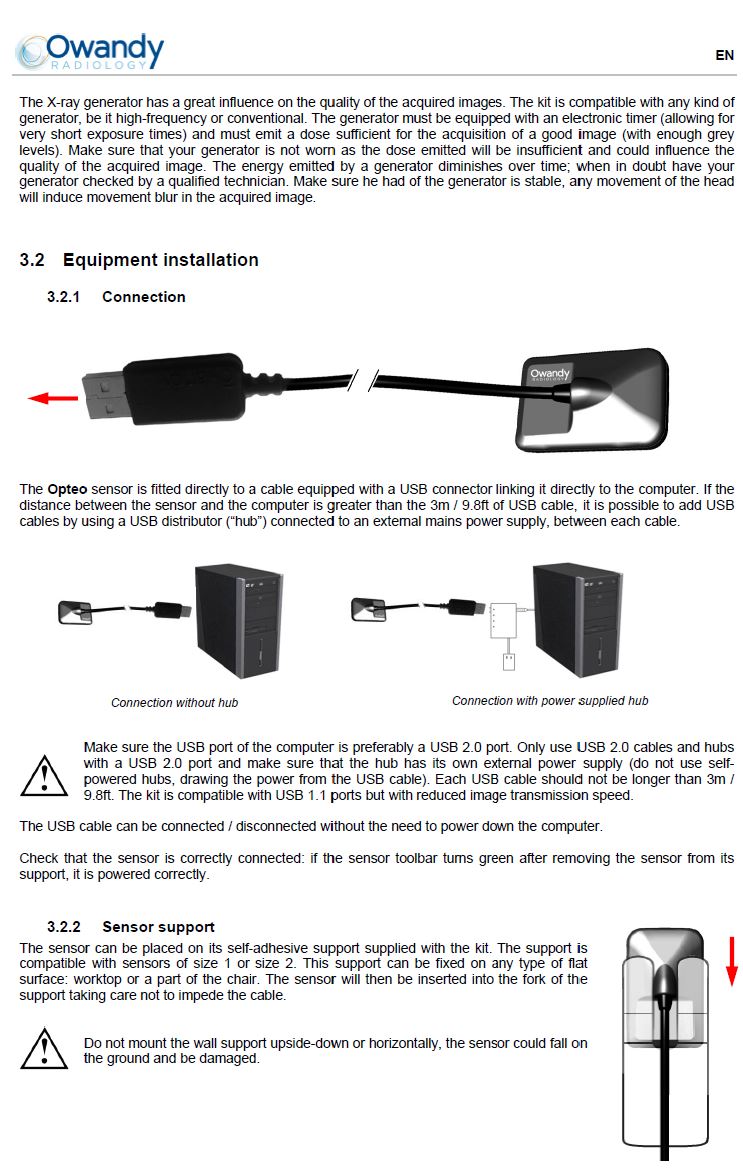 Owandy RADIOLOGY

EN

The X-ray generator has a great influence on the quality of the acquired images. The kit is compatible with any kind of generator, be it high-frequency or conventional. The generator must be equipped with an electronic timer (allowing for very short exposure times) and must emit a dose sufficient for the acquisition of a good image (with enough grey levels). Make sure that your generator is not worn as the dose emitted will be insufficient and could influence the quality of the acquired image. The energy emitted by a generator diminishes over time; when in doubt have your generator checked by a qualified technician. Make sure he had of the generator is stable, any movement of the head will induce movement blur in the acquired image.

3.2 Equipment installation

3.2.1 Connection

Owandy RADIOLOGY

The **Opteo** sensor is fitted directly to a cable equipped with a USB connector linking it directly to the computer. If the distance between the sensor and the computer is greater than the 3m / 9.8ft of USB cable, it is possible to add USB cables by using a USB distributor ("hub") connected to an external mains power supply, between each cable.

Connection without hub

Connection with power supplied hub

Make sure the USB port of the computer is preferably a USB 2.0 port. Only use USB 2.0 cables and hubs with a USB 2.0 port and make sure that the hub has its own external power supply (do not use self-powered hubs, drawing the power from the USB cable). Each USB cable should not be longer than 3m / 9.8ft. The kit is compatible with USB 1.1 ports but with reduced image transmission speed.

The USB cable can be connected / disconnected without the need to power down the computer.

Check that the sensor is correctly connected: if the sensor toolbar turns green after removing the sensor from its support, it is powered correctly.

3.2.2 Sensor support

The sensor can be placed on its self-adhesive support supplied with the kit. The support is compatible with sensors of size 1 or size 2. This support can be fixed on any type of flat surface: worktop or a part of the chair. The sensor will then be inserted into the fork of the support taking care not to impede the cable.

Do not mount the wall support upside-down or horizontally, the sensor could fall on the ground and be damaged.